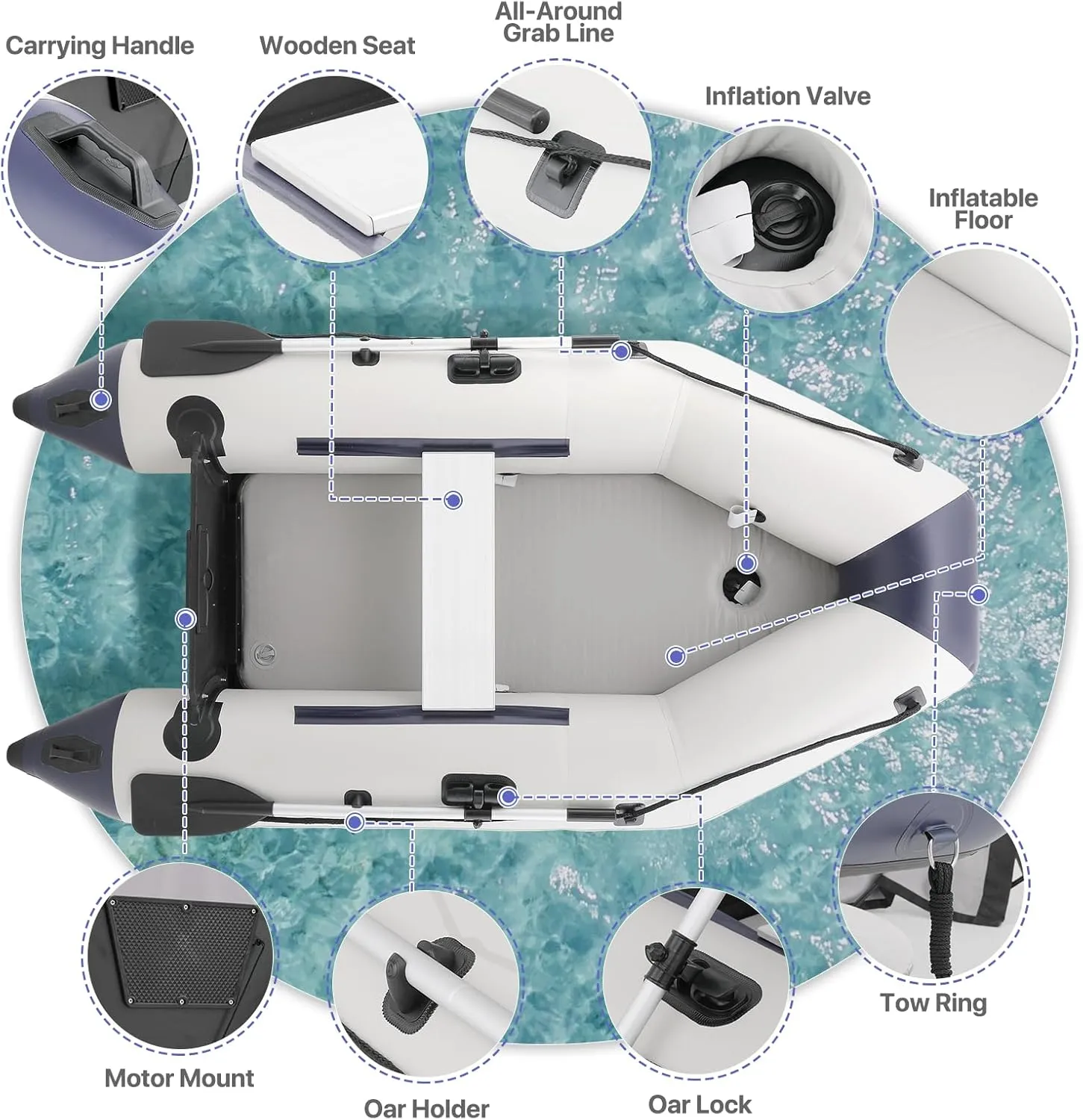 Carrying Handle

Wooden Seat

All-Around Grab Line

Inflation Valve

Inflatable Floor

Motor Mount

Oar Holder

Oar Lock

Tow Ring