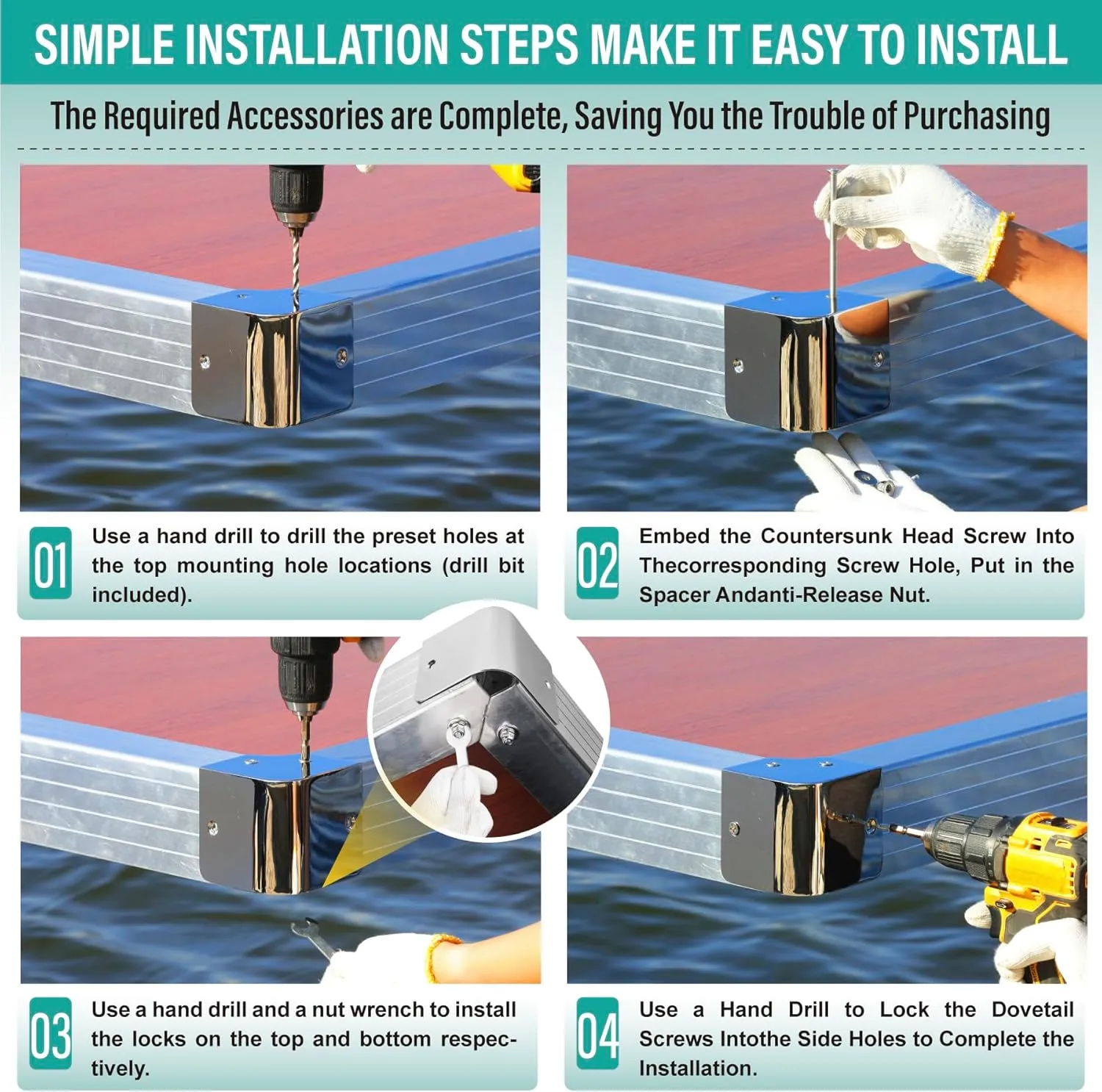 SIMPLE INSTALLATION STEPS MAKE IT EASY TO INSTALL

The Required Accessories are Complete, Saving You the Trouble of Purchasing

01 Use a hand drill to drill the preset holes at the top mounting hole locations (drill bit included).

02 Embed the Countersunk Head Screw Into Thecorresponding Screw Hole, Put in the Spacer Andanti-Release Nut.

03 Use a hand drill and a nut wrench to install the locks on the top and bottom respectively.

04 Use a Hand Drill to Lock the Dovetail Screws Intothe Side Holes to Complete the Installation.