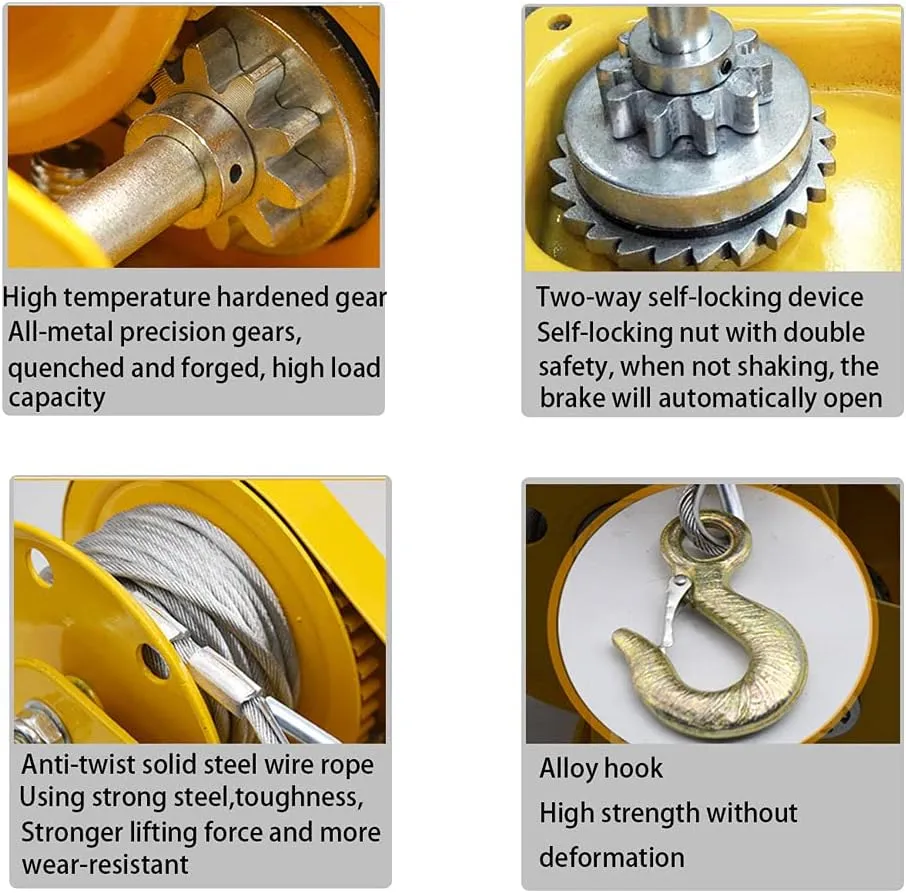 High temperature hardened gear
All-metal precision gears, quenched and forged, high load capacity

Two-way self-locking device
Self-locking nut with double safety, when not shaking, the brake will automatically open

Anti-twist solid steel wire rope
Using strong steel,toughness, Stronger lifting force and more wear-resistant

Alloy hook
High strength without deformation